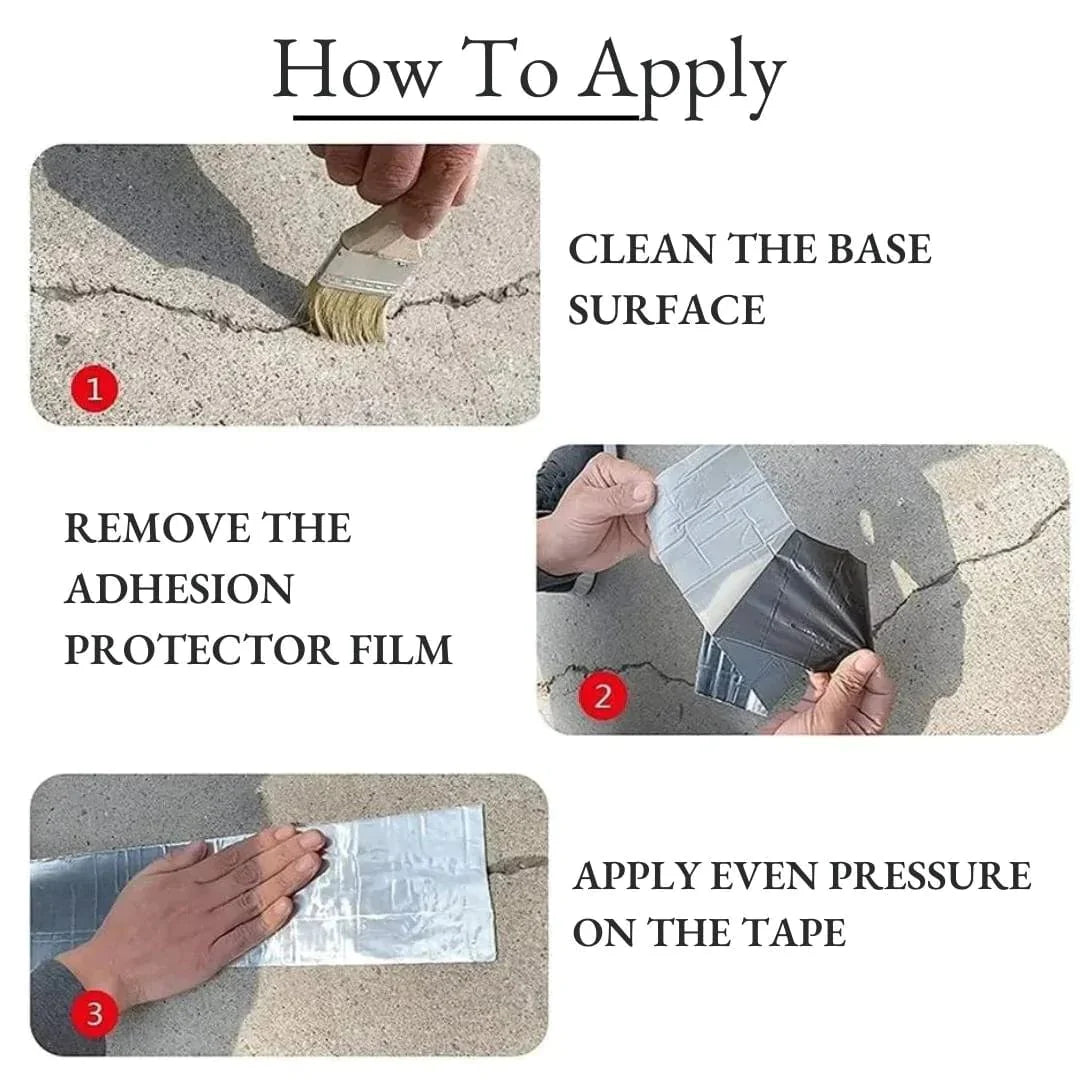 How To Apply

1

CLEAN THE BASE SURFACE

REMOVE THE ADHESION PROTECTOR FILM

2

3

APPLY EVEN PRESSURE ON THE TAPE