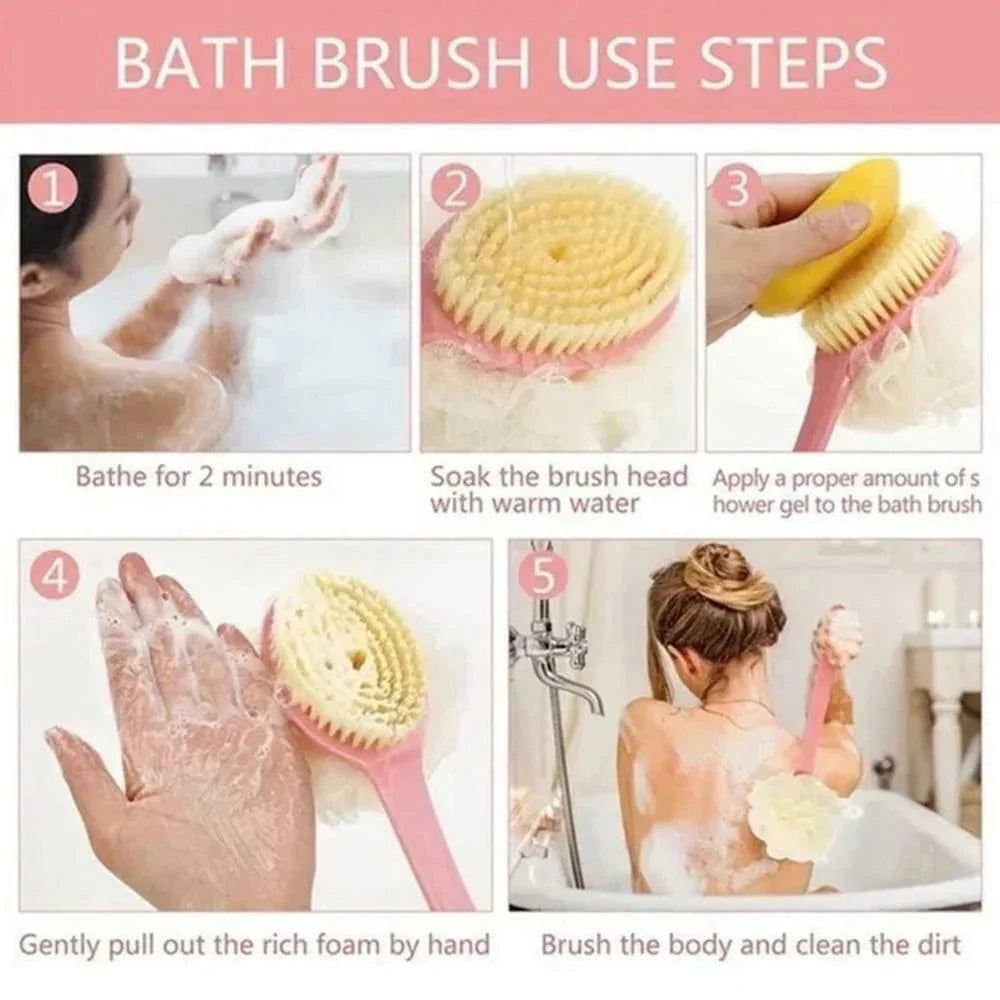 BATH BRUSH USE STEPS

1

Bathe for 2 minutes

2

Soak the brush head with warm water

3

Apply a proper amount of s hower gel to the bath brush

4

Gently pull out the rich foam by hand

5

Brush the body and clean the dirt